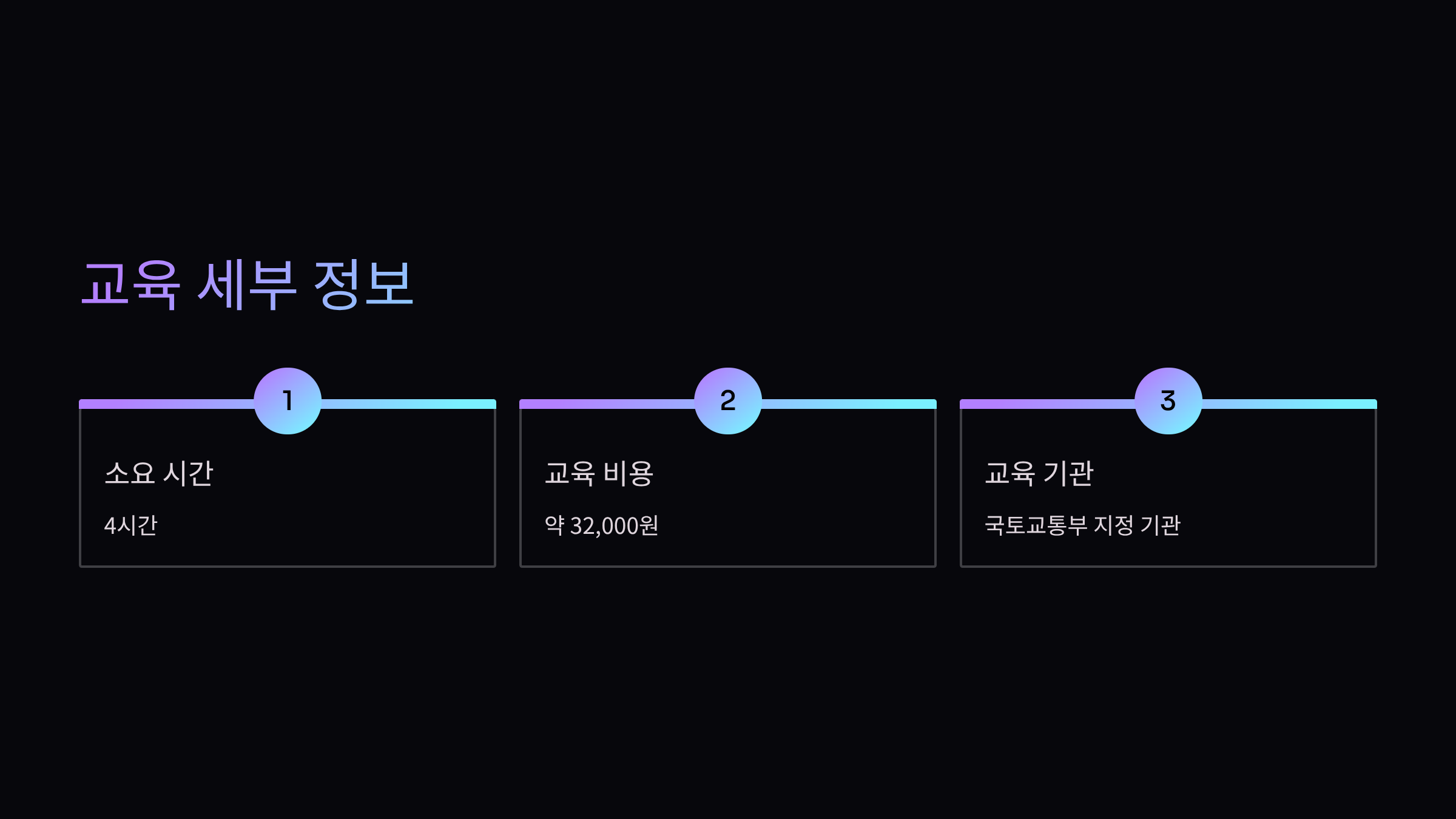 교육 세부 정보

1

소요 시간

4시간

2

교육 비용

약 32,000원

3

교육 기관

국토교통부 지정 기관